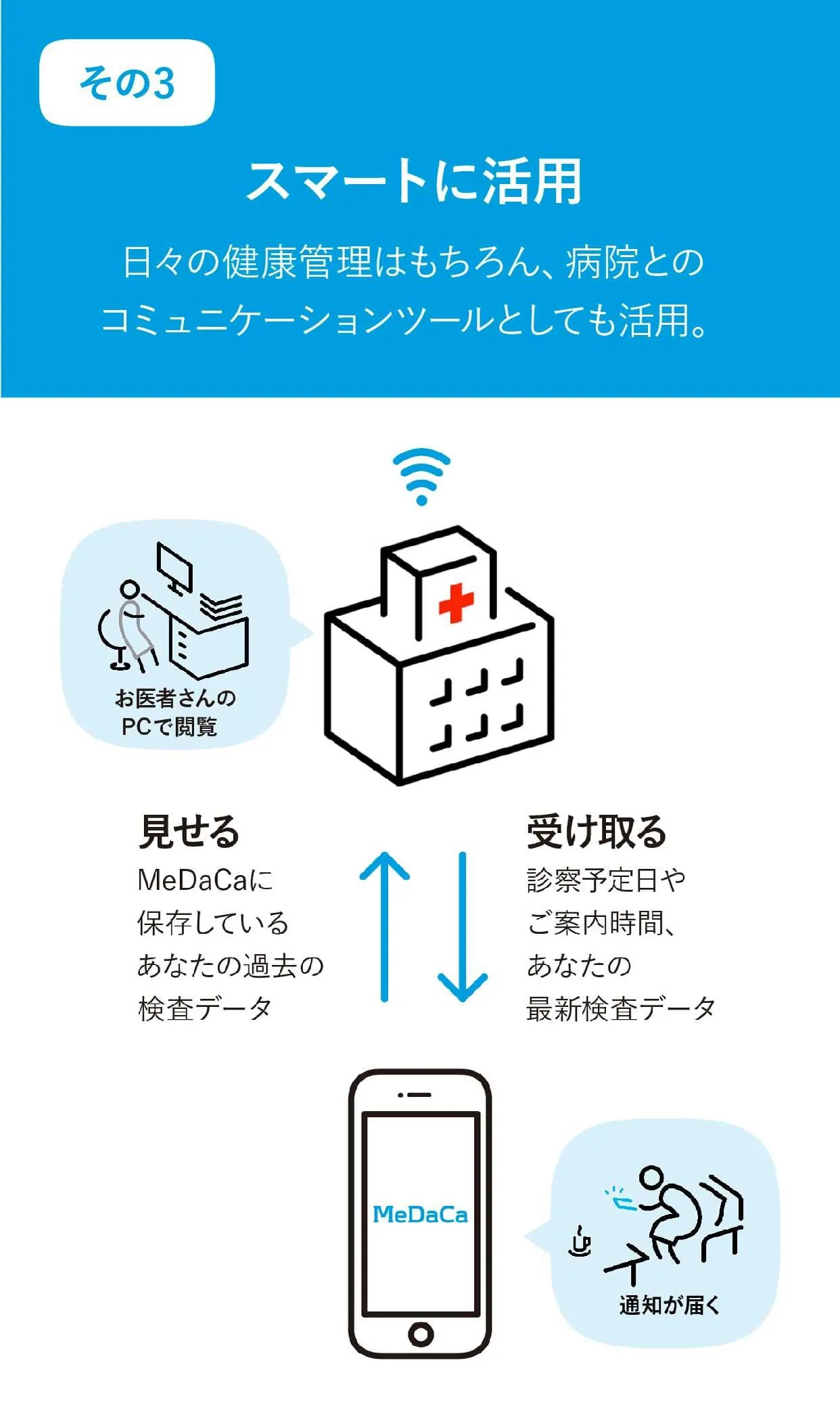 その3

スマートに活用

日々の健康管理はもちろん、病院とのコミュニケーションツールとしても活用。

お医者さんのPCで閲覧

見せる
MeDaCaに保存しているあなたの過去の検査データ

受け取る
診察予定日やご案内時間、あなたの最新検査データ

MeDaCa

通知が届く