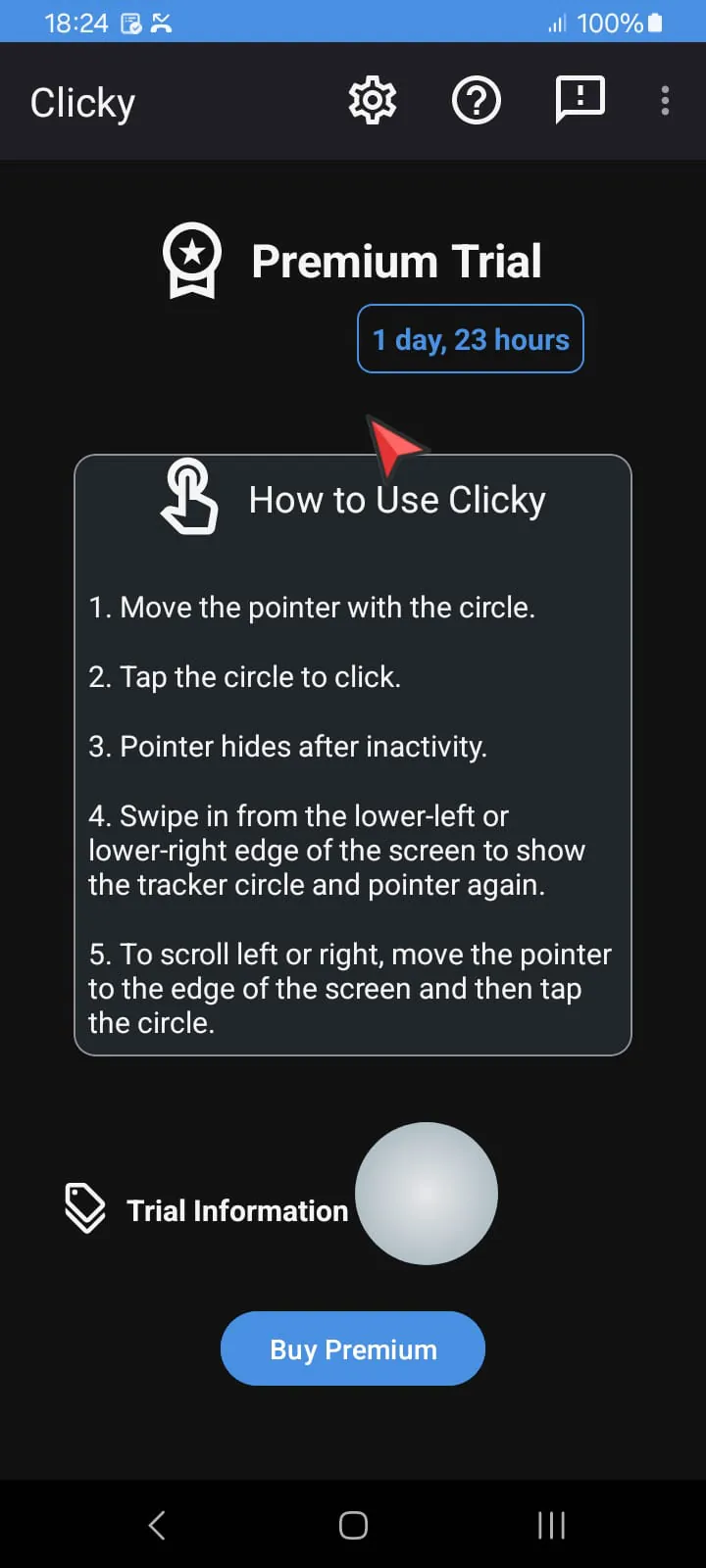 18:24 100%

Clicky

Premium Trial

1 day, 23 hours

How to Use Clicky

1. Move the pointer with the circle.

2. Tap the circle to click.

3. Pointer hides after inactivity.

4. Swipe in from the lower-left or lower-right edge of the screen to show the tracker circle and pointer again.

5. To scroll left or right, move the pointer to the edge of the screen and then tap the circle.

Trial Information

Buy Premium