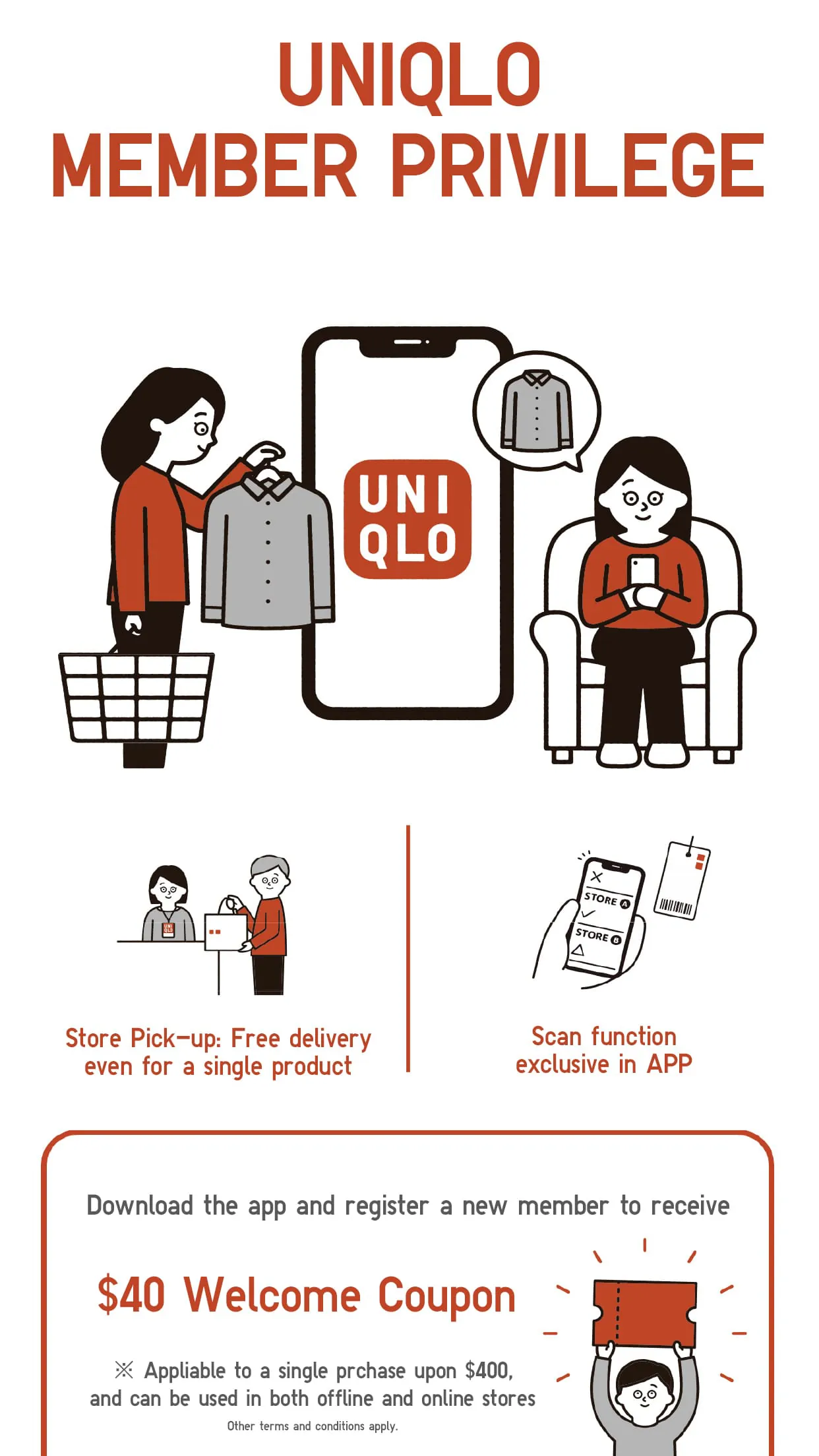 UNIQLO
MEMBER PRIVILEGE

UNI
QLO

UNI QLO

STORE A
STORE B

Store Pick-up: Free delivery even for a single product

Scan function exclusive in APP

Download the app and register a new member to receive

$40 Welcome Coupon

※ Appliable to a single prchase upon $400, and can be used in both offline and online stores

Other terms and conditions apply.